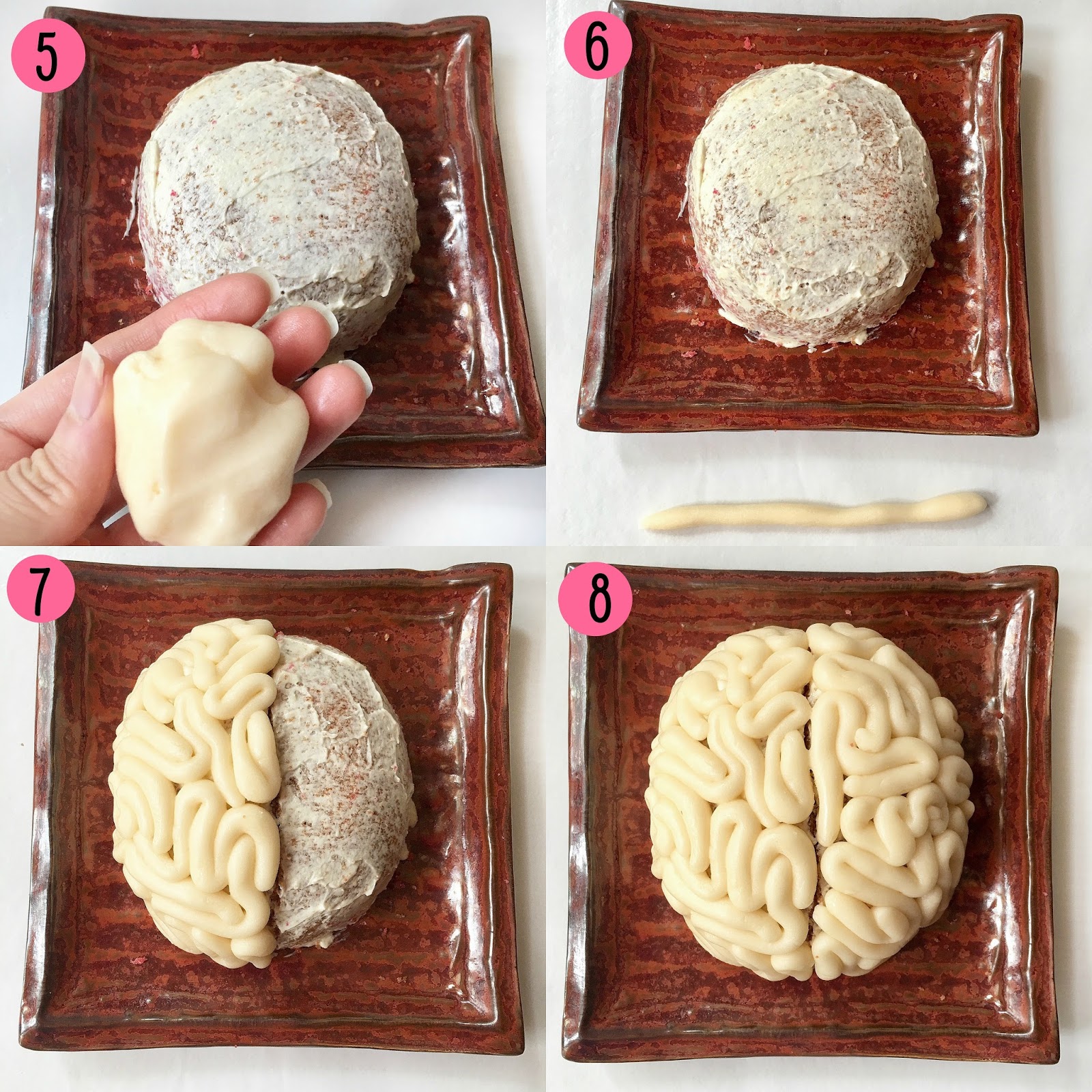 5

6

7

8